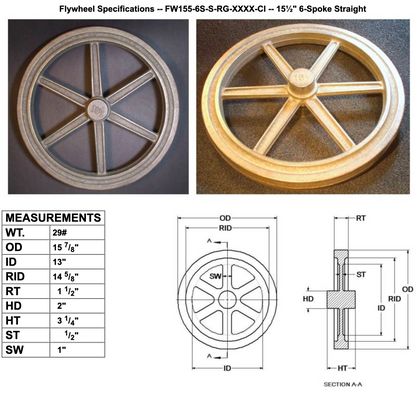 Flywheel Specifications -- FW155-6S-S-RG-XXXX-CI -- 15½" 6-Spoke Straight

15½

15½

| MEASUREMENTS | |
|---|---|
| WT. | 29# |
| OD | 15 $^7/_8$" |
| ID | 13" |
| RID | 14 $^5/_8$" |
| RT | 1 $^1/_2$" |
| HD | 2" |
| HT | 3 $^1/_4$" |
| ST | $^1/_2$" |
| SW | 1" |

OD
RID
A
SW
A
ID

RT
ST
HD
ID
RID
OD
HT
SECTION A-A